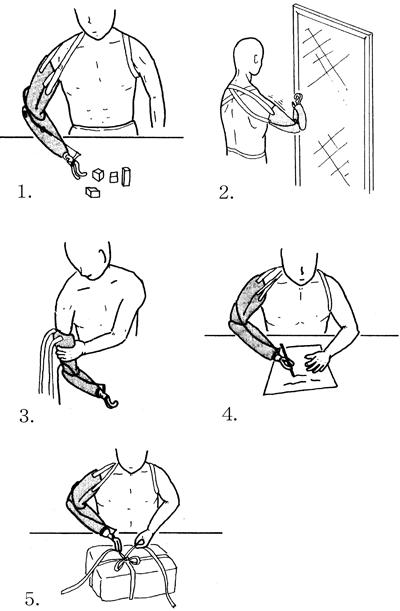 1.

2.

3.

4.

5.