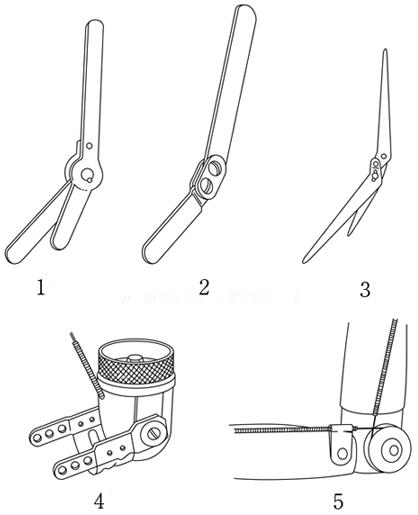 1

2

3

4

5