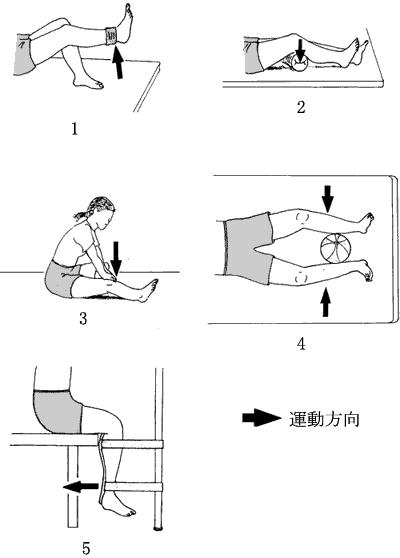 1

2

3

4

5

運動方向