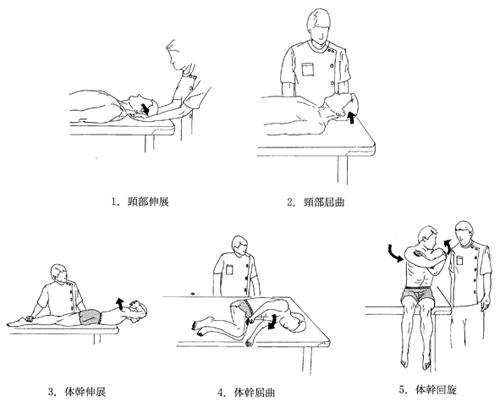 1. 頸部伸展

2. 頸部屈曲

3. 体幹伸展

4. 体幹屈曲

5. 体幹回旋