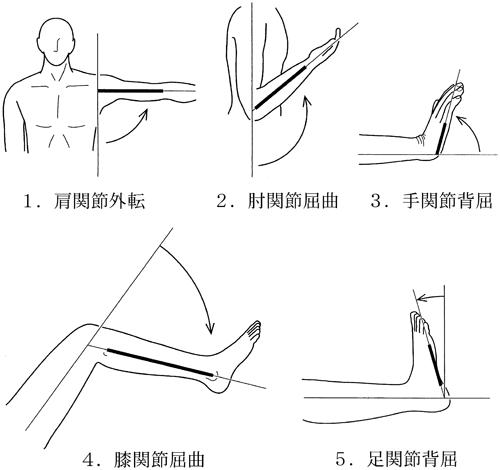 1．肩関節外転

2．肘関節屈曲

3．手関節背屈

4．膝関節屈曲

5．足関節背屈