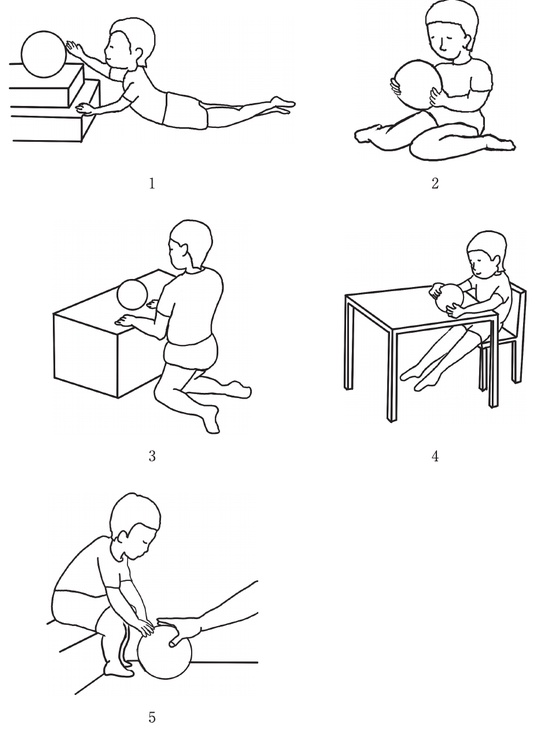 1

2

3

4

5