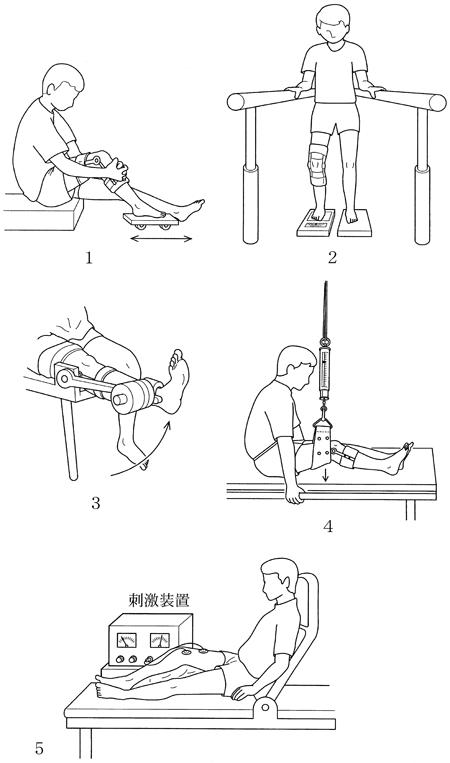 1

2

3

4

刺激装置

5