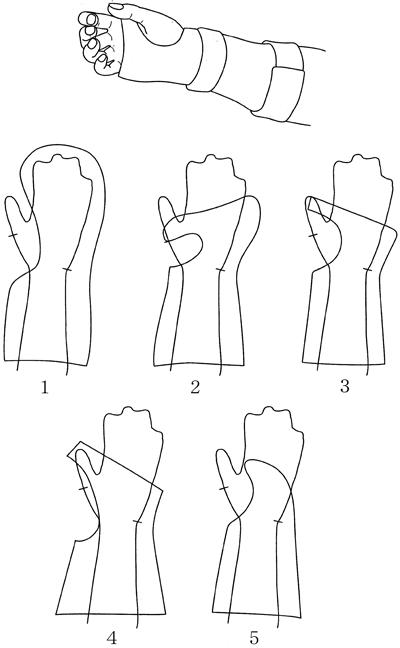 1
2
3
4
5