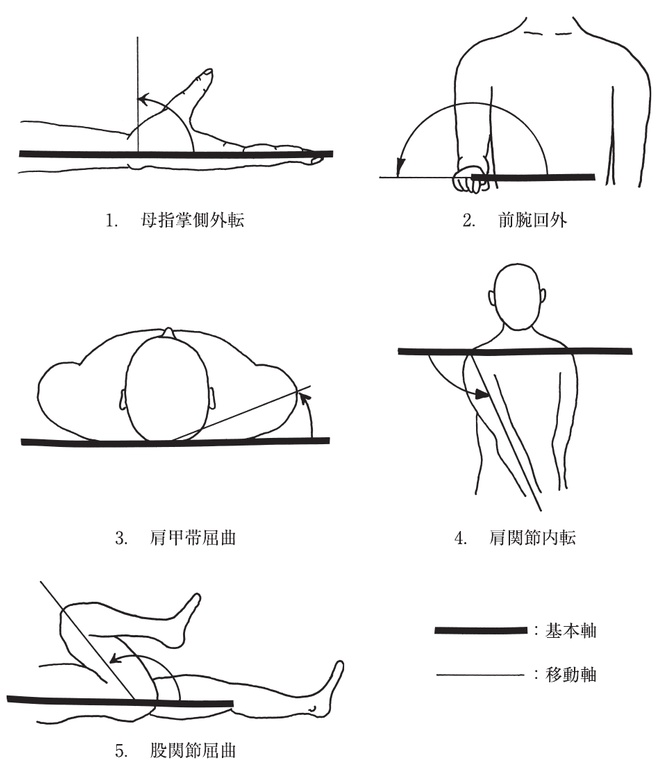 1.　母指掌側外転

2.　前腕回外

3.　肩甲帯屈曲

4.　肩関節内転

5.　股関節屈曲

：基本軸

：移動軸