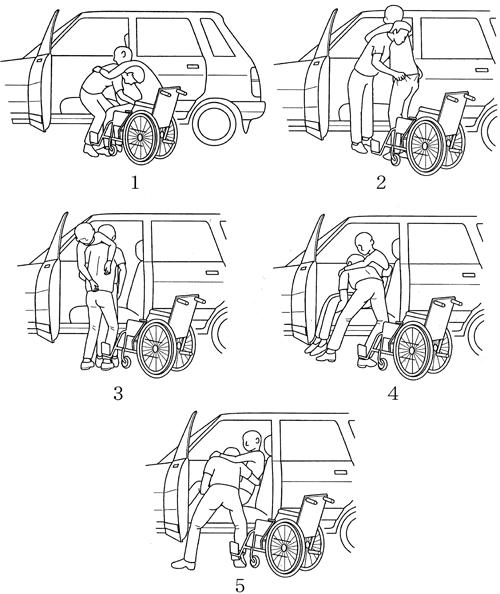 1

2

3

4

5