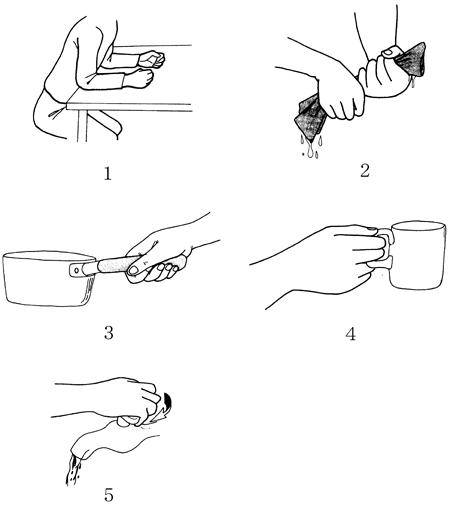 1

2

3

4

5