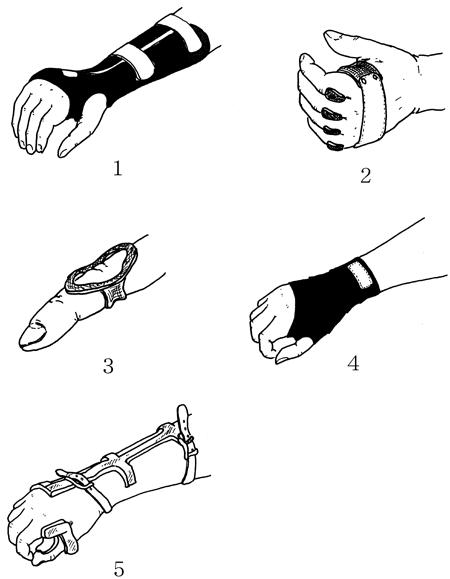 1

2

3

4

5