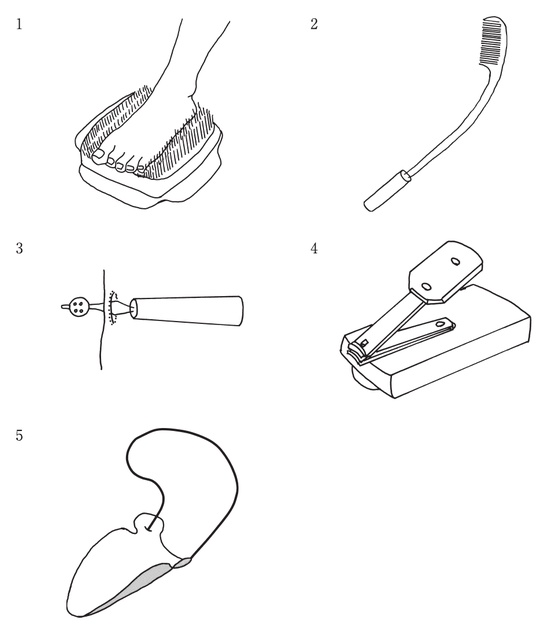 1

2

3

4

5