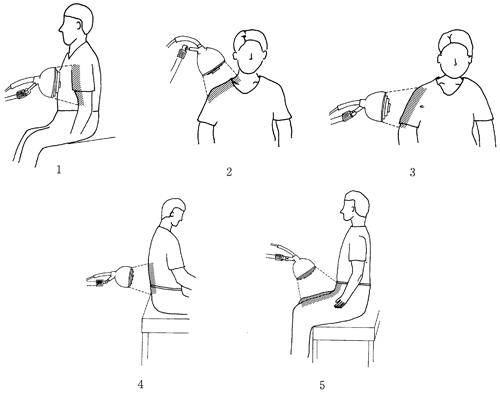 1

2

3

4

5