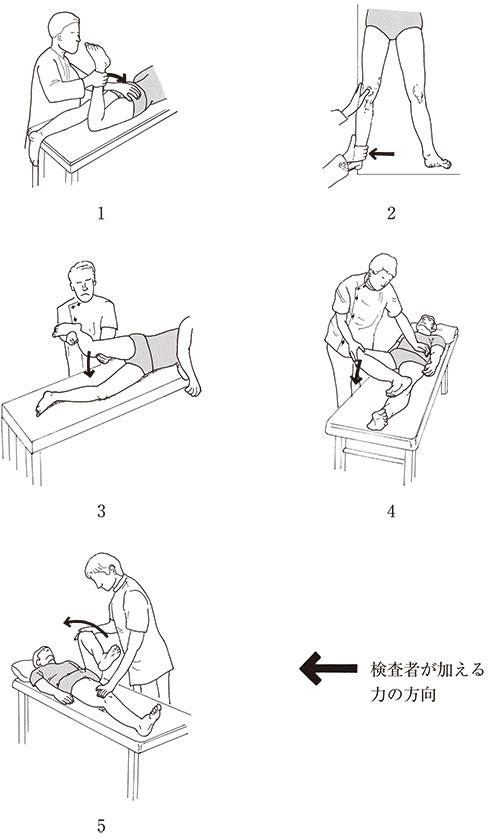 1

2

3

4

5

検査者が加える力の方向