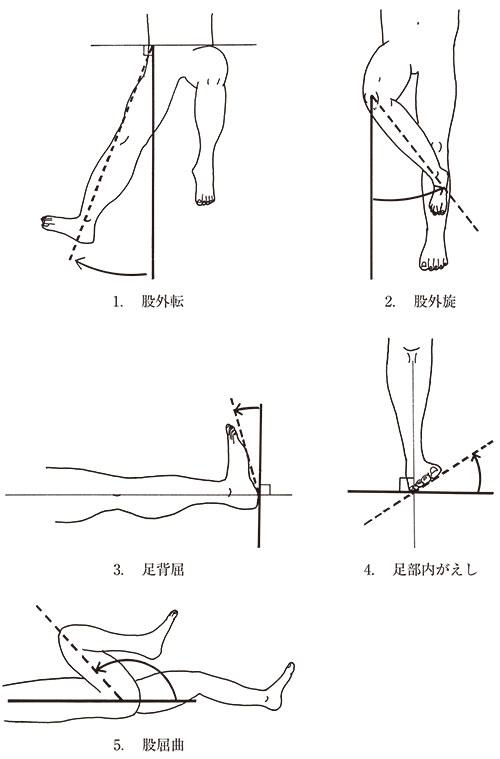 1. 股外転

2. 股外旋

3. 足背屈

4. 足部内がえし

5. 股屈曲