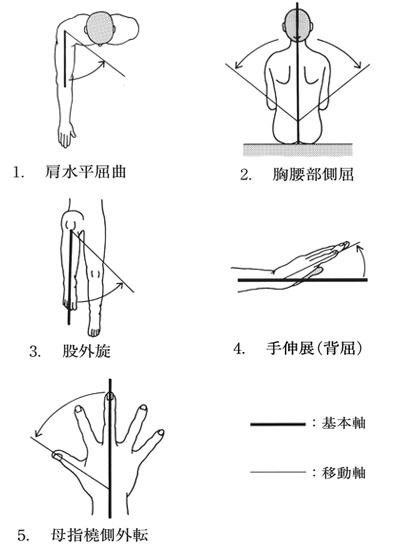 1.　肩水平屈曲

2.　胸腰部側屈

3.　股外旋

4.　手伸展(背屈)

5.　母指橈側外転

：基本軸

：移動軸