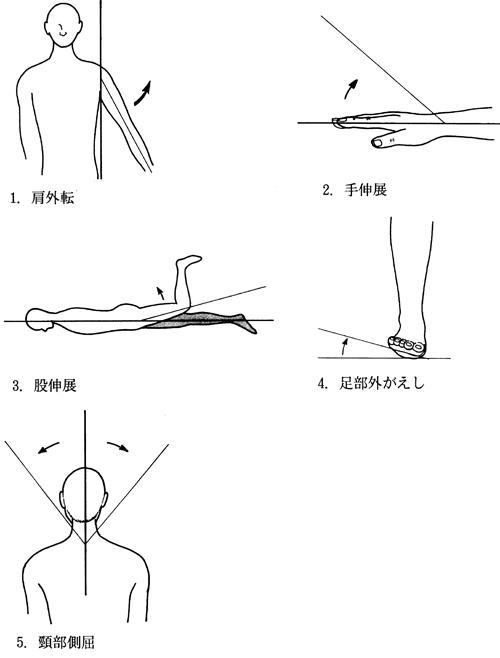 1. 肩外転

2. 手伸展

3. 股伸展

4. 足部外がえし

5. 頸部側屈