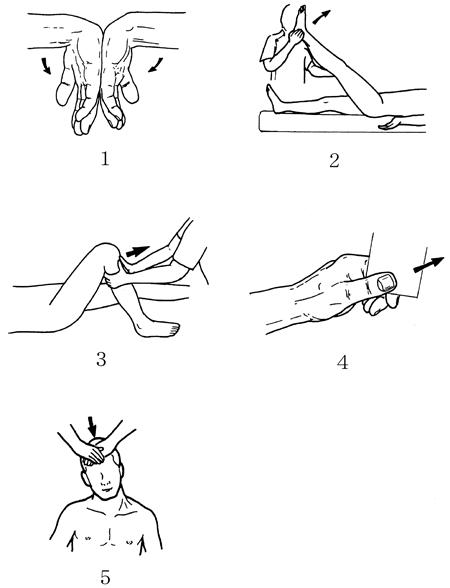 1

2

3

4

5