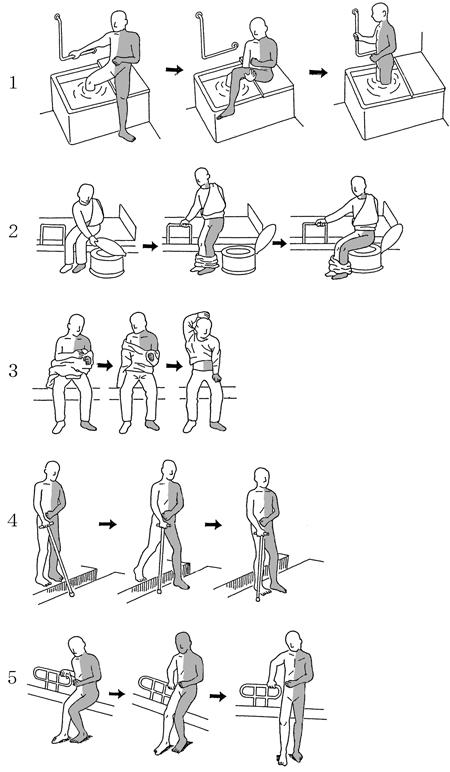 1

2

3

4

5