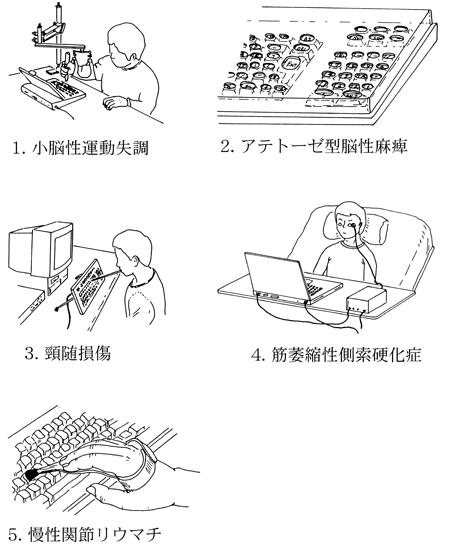 1. 小脳性運動失調

2. アテトーゼ型脳性麻痺

3. 頸随損傷

4. 筋萎縮性側索硬化症

5. 慢性関節リウマチ