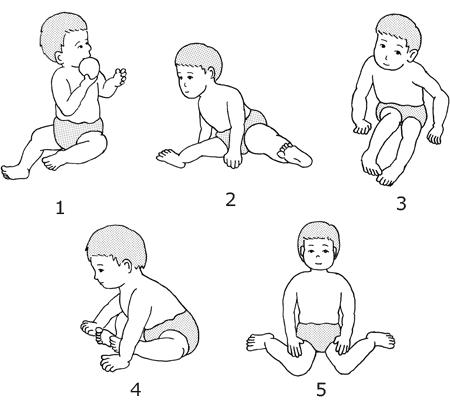 1

2

3

4

5