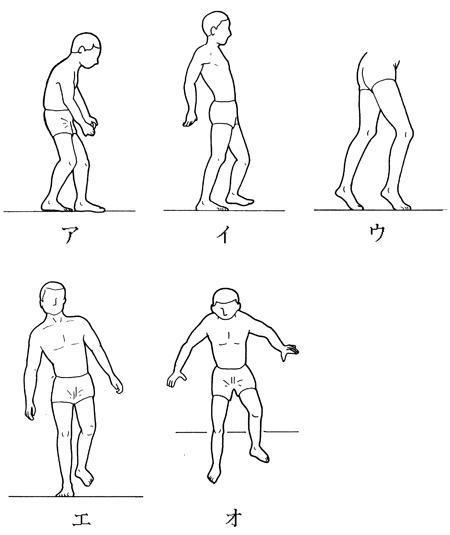 ア

イ

ウ

エ

オ