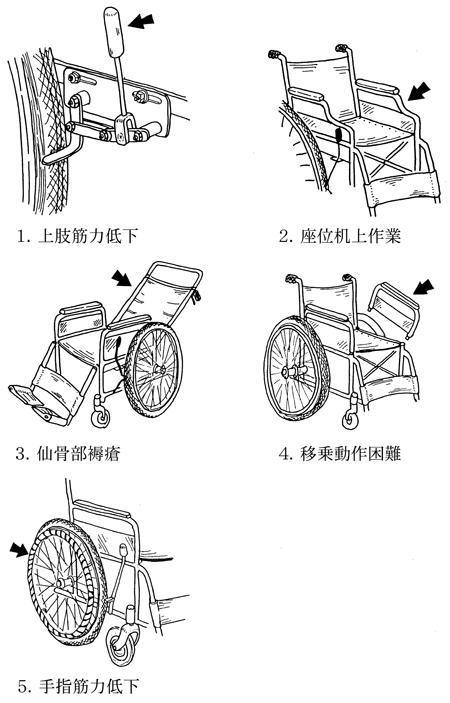 1. 上肢筋力低下

2. 座位机上作業

3. 仙骨部褥瘡

4. 移乗動作困難

5. 手指筋力低下