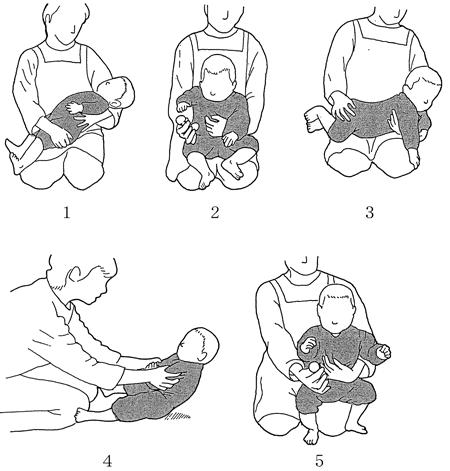 1

2

3

4

5