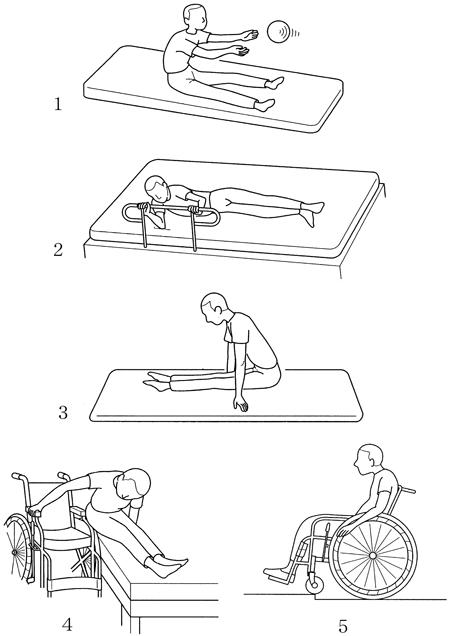 1

2

3

4

5