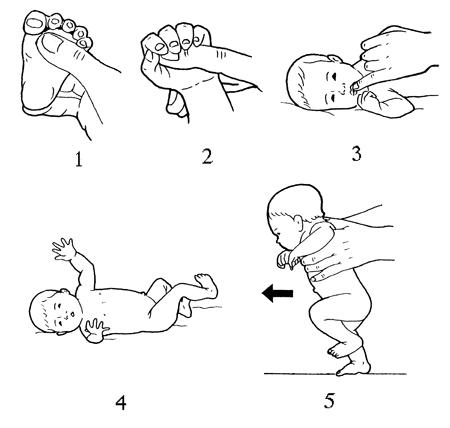 1

2

3

4

5