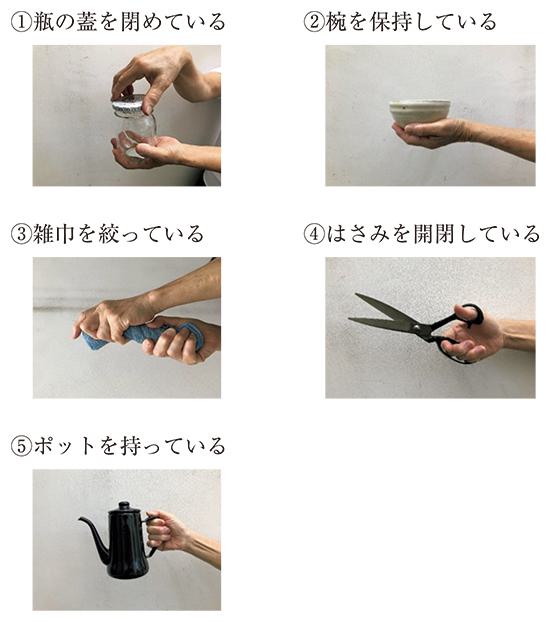 ①瓶の蓋を閉めている

②椀を保持している

③雑巾を絞っている

④はさみを開閉している

⑤ポットを持っている