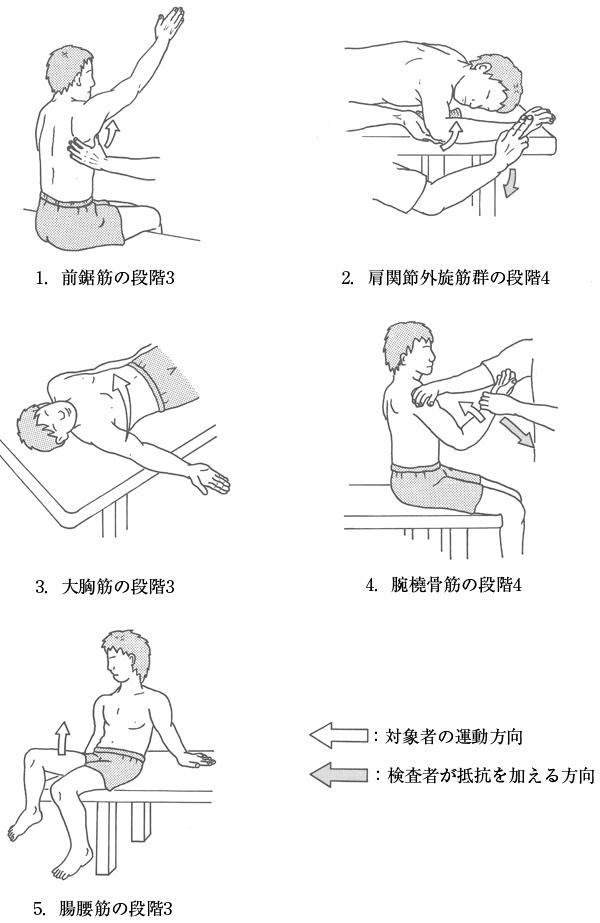 1. 前鋸筋の段階3

2. 肩関節外旋筋群の段階4

3. 大胸筋の段階3

4. 腕橈骨筋の段階4

5. 腸腰筋の段階3

：対象者の運動方向

：検査者が抵抗を加える方向