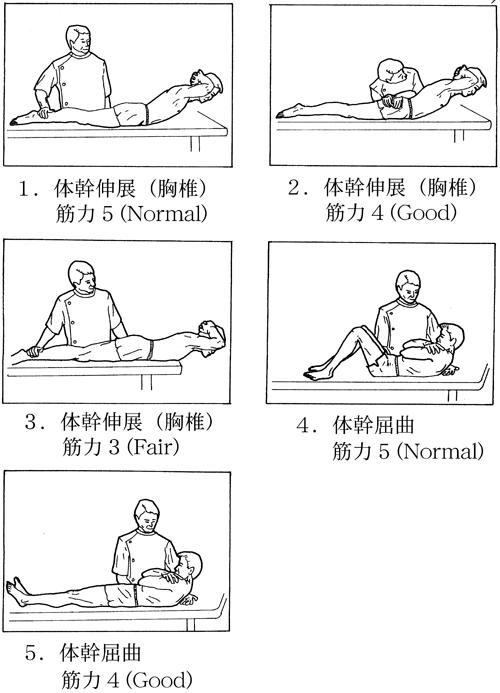 1．体幹伸展（胸椎）
筋力 5 (Normal)

2．体幹伸展（胸椎）
筋力 4 (Good)

3．体幹伸展（胸椎）
筋力 3 (Fair)

4．体幹屈曲
筋力 5 (Normal)

5．体幹屈曲
筋力 4 (Good)