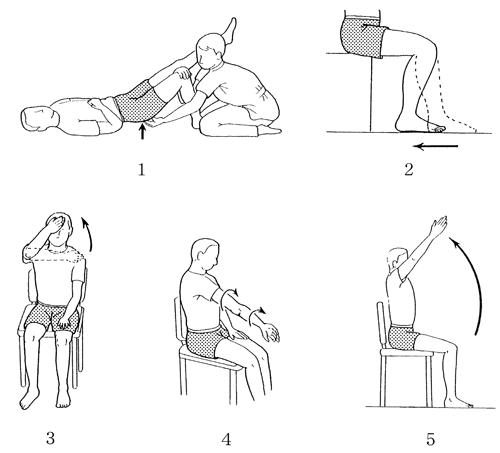 1

2

3

4

5