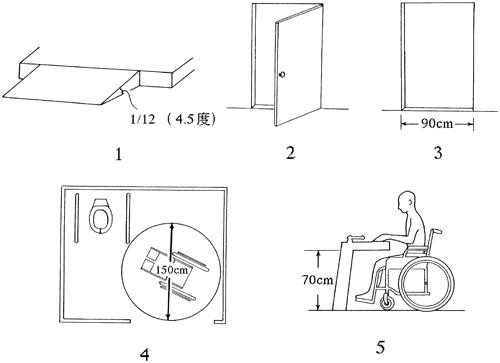 1/12 （4.5度）

1

2

90cm

3

150cm

4

70cm

5