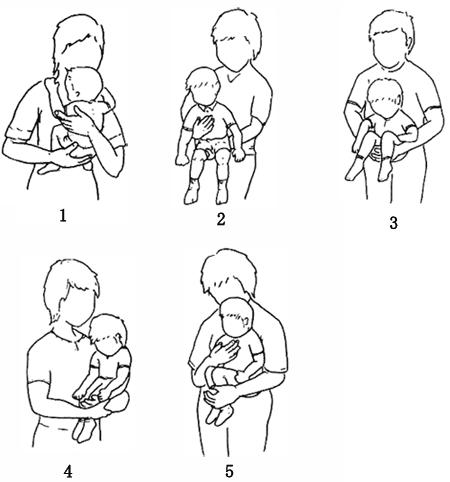 1

2

3

4

5