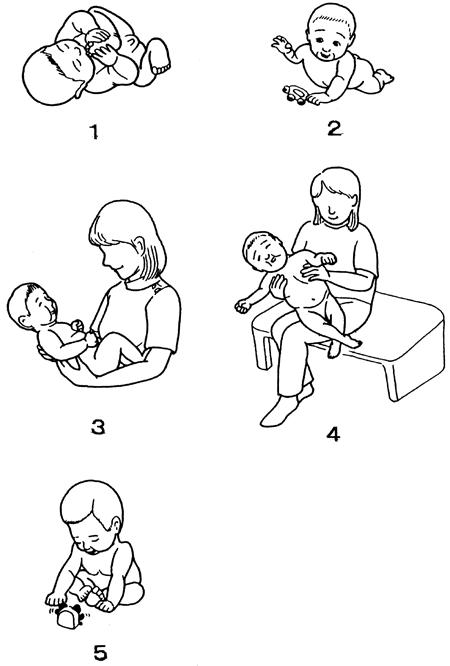 1

2

3

4

5