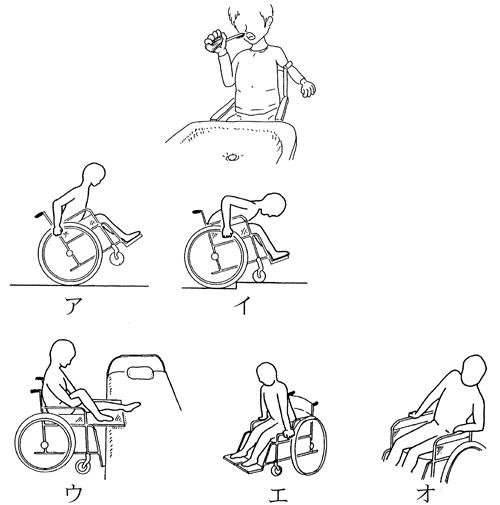 ア
イ
ウ
エ
オ