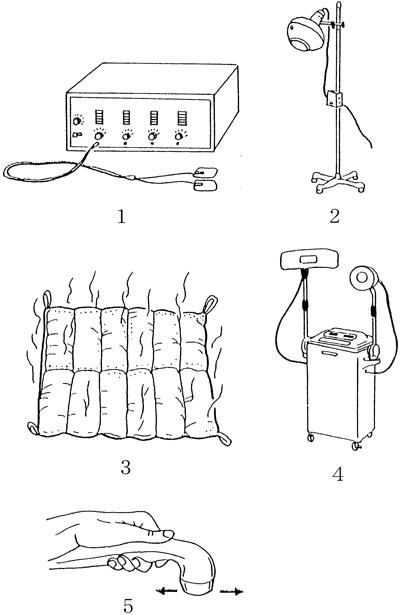 1

2

3

4

5