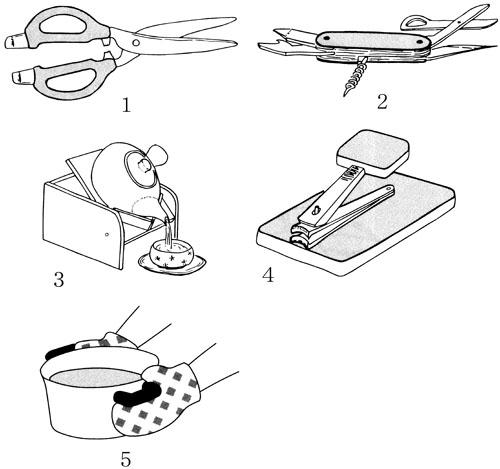 1

2

3

4

5