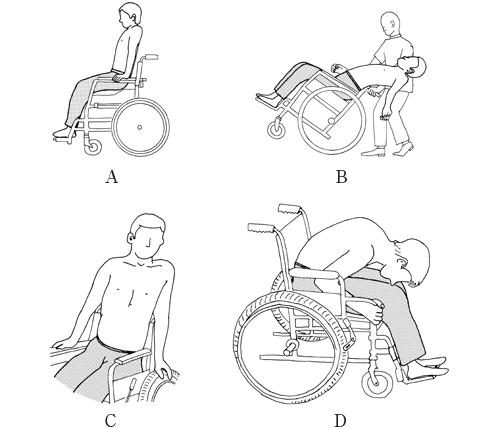 A

B

C

D