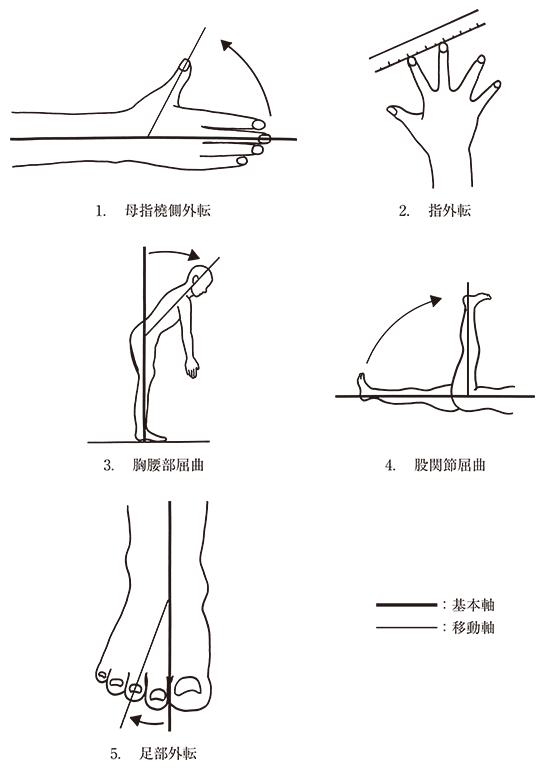 1. 母指橈側外転

2. 指外転

3. 胸腰部屈曲

4. 股関節屈曲

5. 足部外転

：基本軸
：移動軸