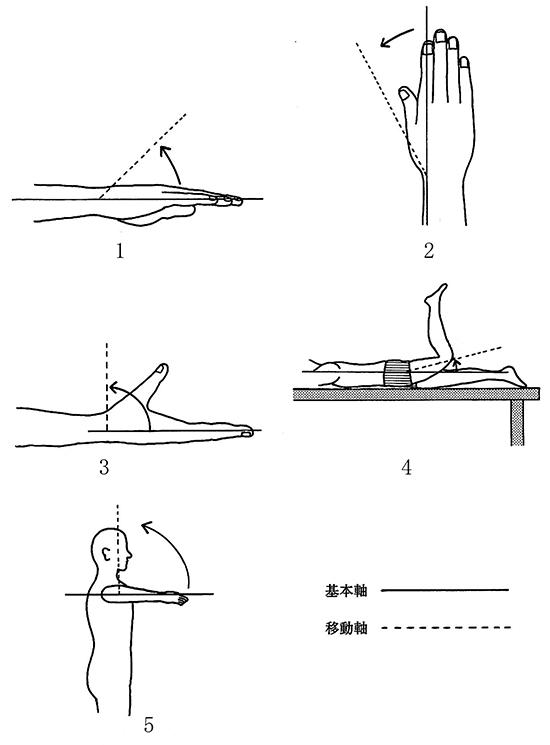 1

2

3

4

5

基本軸

移動軸