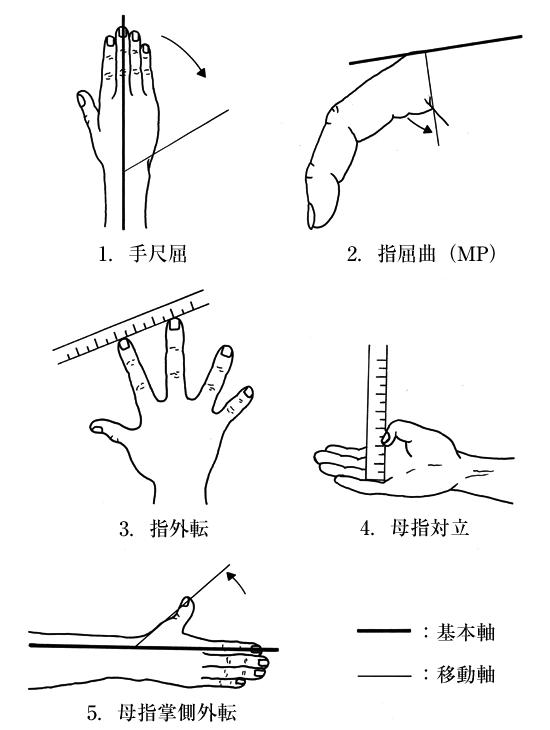 1. 手尺屈

2. 指屈曲（MP）

3. 指外転

4. 母指対立

5. 母指掌側外転

：基本軸

：移動軸