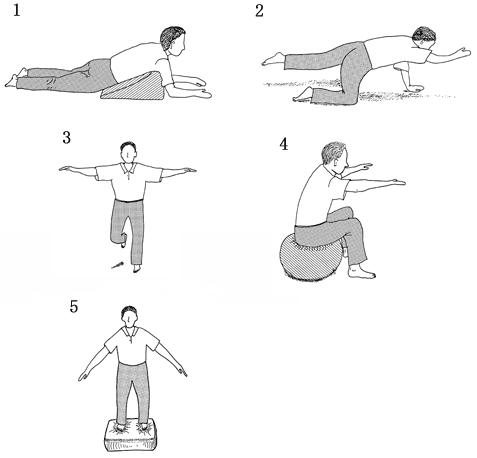 1

2

3

4

5