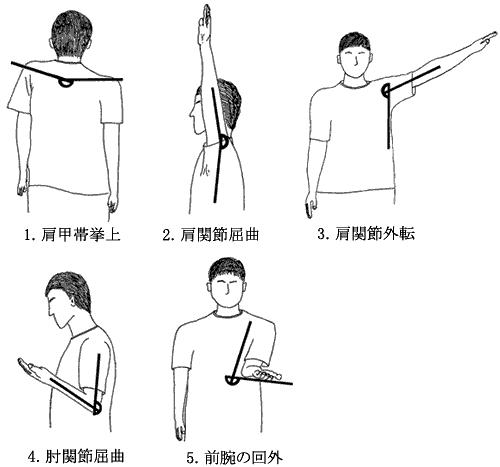 1. 肩甲帯挙上

2. 肩関節屈曲

3. 肩関節外転

4. 肘関節屈曲

5. 前腕の回外