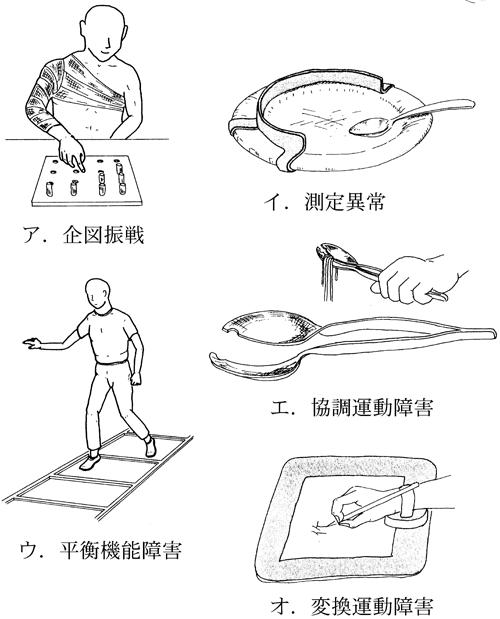 ア．企図振戦

イ．測定異常

ウ．平衡機能障害

エ．協調運動障害

オ．変換運動障害