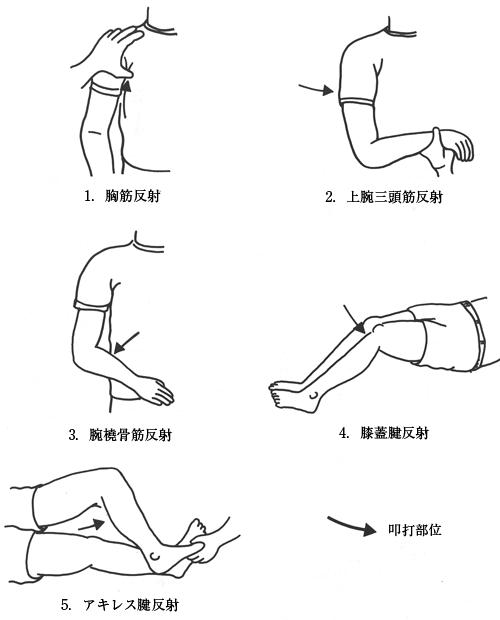 1. 胸筋反射

2. 上腕三頭筋反射

3. 腕橈骨筋反射

4. 膝蓋腱反射

5. アキレス腱反射

叩打部位