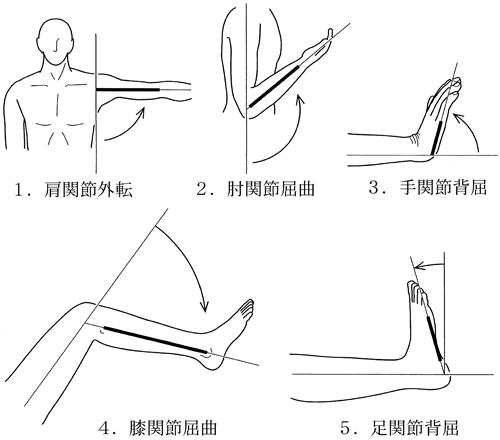 1．肩関節外転

2．肘関節屈曲

3．手関節背屈

4．膝関節屈曲

5．足関節背屈