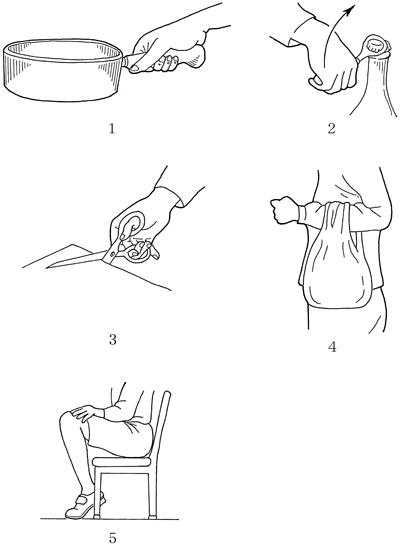 1

2

3

4

5