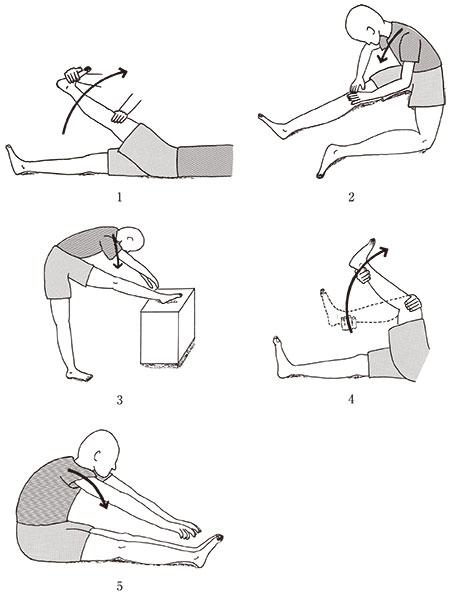 1

2

3

4

5