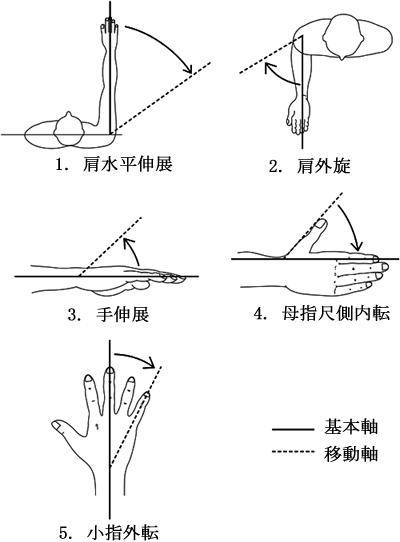 1. 肩水平伸展

2. 肩外旋

3. 手伸展

4. 母指尺側内転

5. 小指外転

基本軸
移動軸