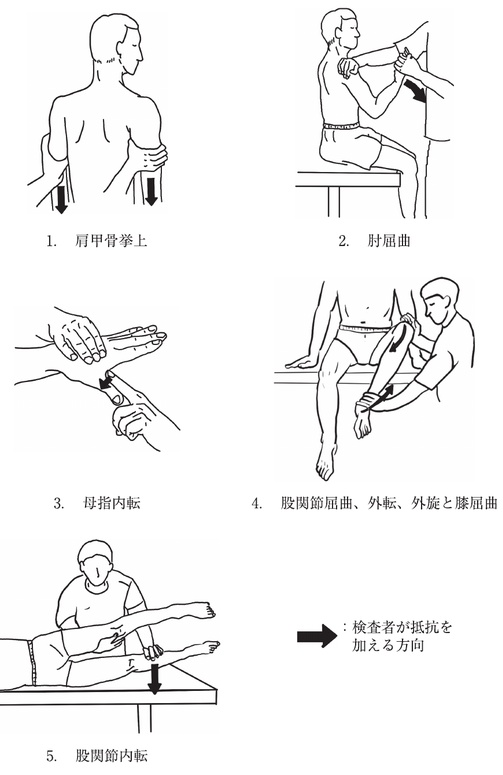 1. 肩甲骨挙上

2. 肘屈曲

3. 母指内転

4. 股関節屈曲、外転、外旋と膝屈曲

5. 股関節内転

：検査者が抵抗を加える方向